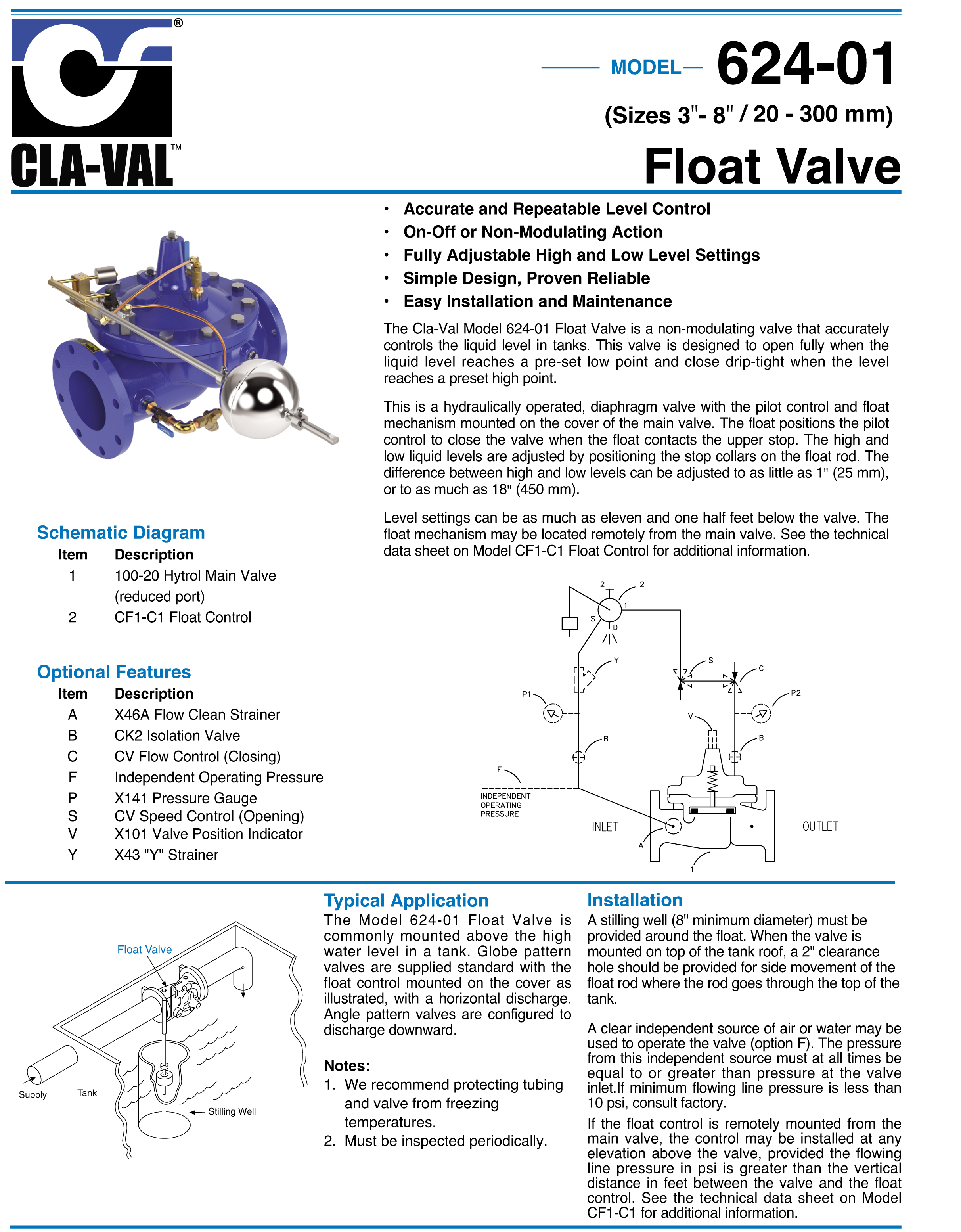 ®

CLA-VAL™

MODEL 624-01

(Sizes 3"- 8" / 20 - 300 mm)

Float Valve

• Accurate and Repeatable Level Control
• On-Off or Non-Modulating Action
• Fully Adjustable High and Low Level Settings
• Simple Design, Proven Reliable
• Easy Installation and Maintenance

The Cla-Val Model 624-01 Float Valve is a non-modulating valve that accurately controls the liquid level in tanks. This valve is designed to open fully when the liquid level reaches a pre-set low point and close drip-tight when the level reaches a preset high point.

This is a hydraulically operated, diaphragm valve with the pilot control and float mechanism mounted on the cover of the main valve. The float positions the pilot control to close the valve when the float contacts the upper stop. The high and low liquid levels are adjusted by positioning the stop collars on the float rod. The difference between high and low levels can be adjusted to as little as 1" (25 mm), or to as much as 18" (450 mm).

Level settings can be as much as eleven and one half feet below the valve. The float mechanism may be located remotely from the main valve. See the technical data sheet on Model CF1-C1 Float Control for additional information.

Schematic Diagram

| Item | Description |
|---|---|
| 1 | 100-20 Hytrol Main Valve (reduced port) |
| 2 | CF1-C1 Float Control |

Optional Features

| Item | Description |
|---|---|
| A | X46A Flow Clean Strainer |
| B | CK2 Isolation Valve |
| C | CV Flow Control (Closing) |
| F | Independent Operating Pressure |
| P | X141 Pressure Gauge |
| S | CV Speed Control (Opening) |
| V | X101 Valve Position Indicator |
| Y | X43 "Y" Strainer |

2 2 1 S D Y S C P1 P2 V B B F INDEPENDENT OPERATING PRESSURE INLET OUTLET A 1

Float Valve
Supply
Tank
Stilling Well

Typical Application
The Model 624-01 Float Valve is commonly mounted above the high water level in a tank. Globe pattern valves are supplied standard with the float control mounted on the cover as illustrated, with a horizontal discharge. Angle pattern valves are configured to discharge downward.

Notes:
1. We recommend protecting tubing and valve from freezing temperatures.
2. Must be inspected periodically.

Installation
A stilling well (8" minimum diameter) must be provided around the float. When the valve is mounted on top of the tank roof, a 2" clearance hole should be provided for side movement of the float rod where the rod goes through the top of the tank.

A clear independent source of air or water may be used to operate the valve (option F). The pressure from this independent source must at all times be equal to or greater than pressure at the valve inlet.If minimum flowing line pressure is less than 10 psi, consult factory.

If the float control is remotely mounted from the main valve, the control may be installed at any elevation above the valve, provided the flowing line pressure in psi is greater than the vertical distance in feet between the valve and the float control. See the technical data sheet on Model CF1-C1 for additional information.