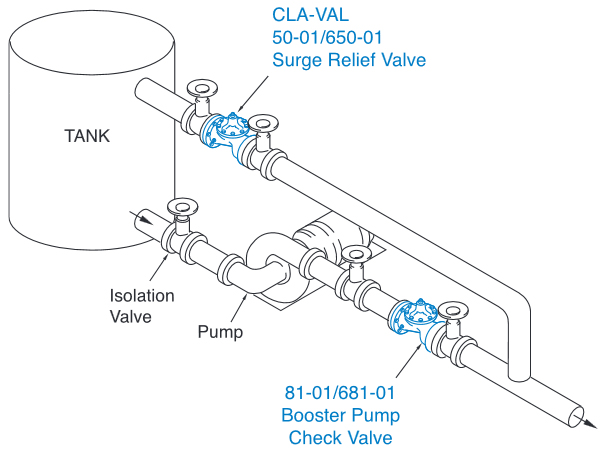 CLA-VAL
50-01/650-01
Surge Relief Valve

TANK

Isolation Valve

Pump

81-01/681-01
Booster Pump
Check Valve